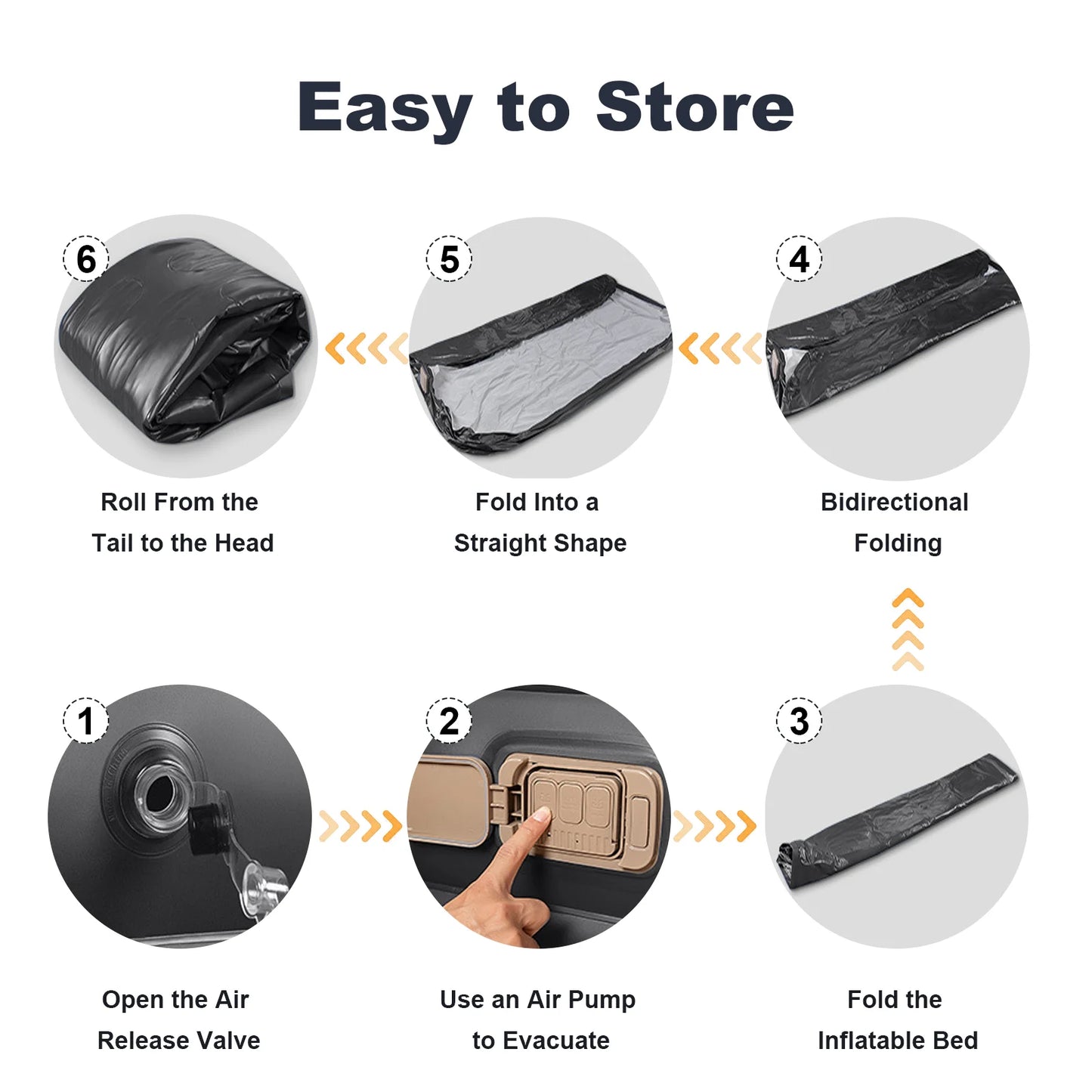 Easy to Store

6
Roll From the Tail to the Head

5
Fold Into a Straight Shape

4
Bidirectional Folding

1
Open the Air Release Valve

2
Use an Air Pump to Evacuate

3
Fold the Inflatable Bed