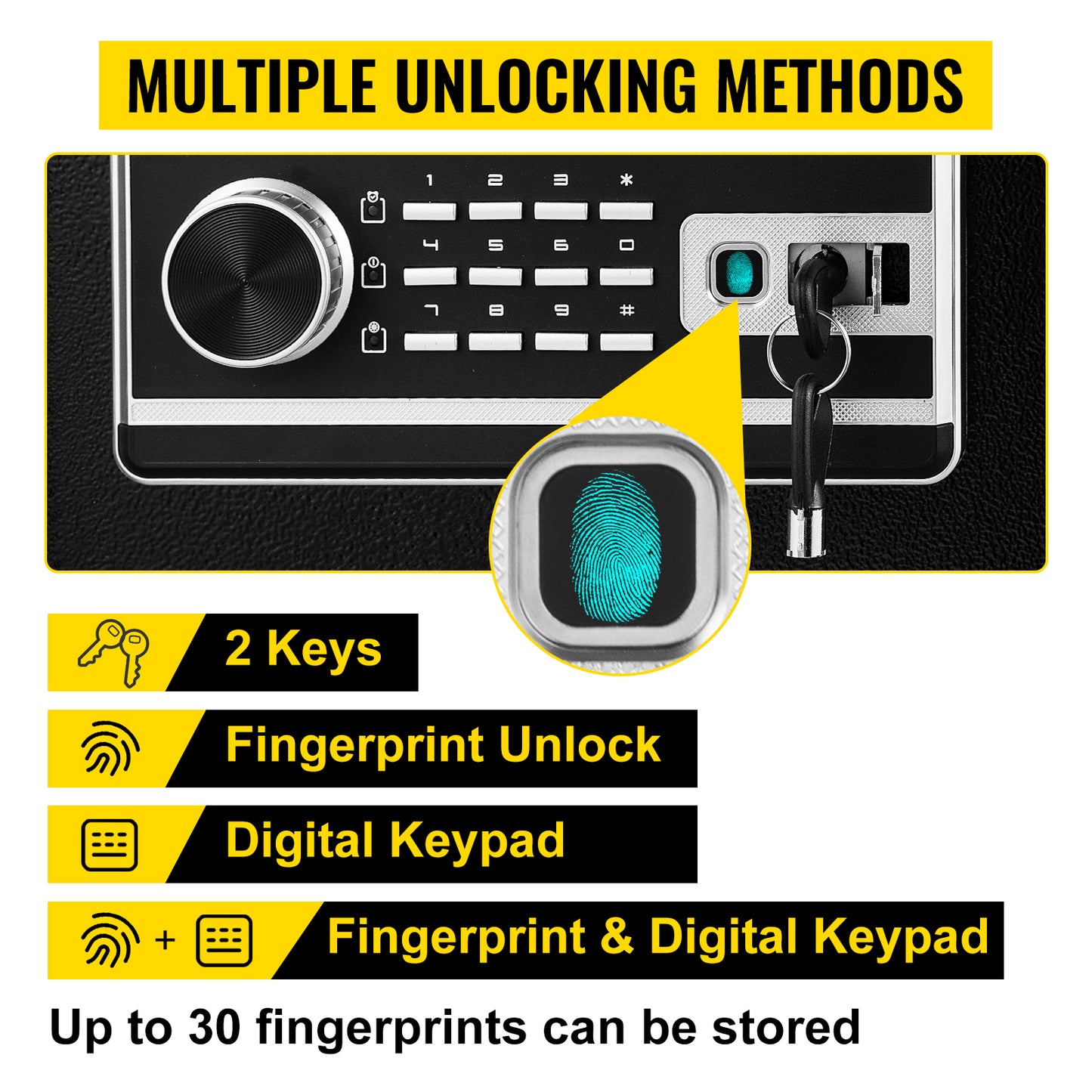 MULTIPLE UNLOCKING METHODS

1 2 3 *
4 5 6 0
7 8 9 #

2 Keys

Fingerprint Unlock

Digital Keypad

+ Fingerprint & Digital Keypad

Up to 30 fingerprints can be stored